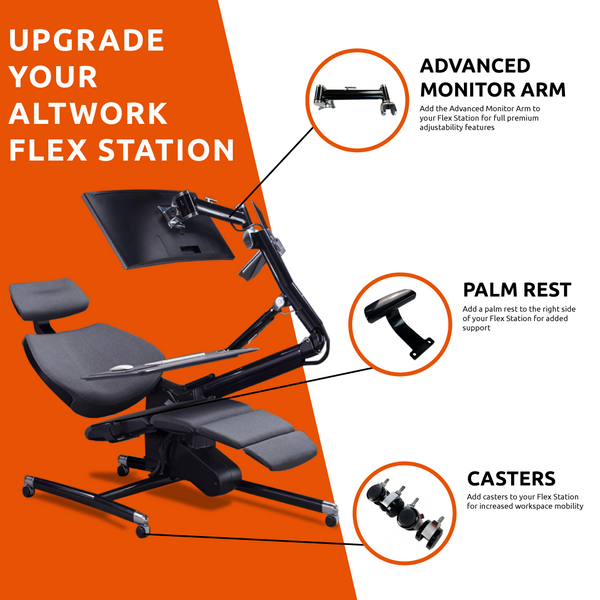 UPGRADE YOUR ALTWORK FLEX STATION

ADVANCED MONITOR ARM
Add the Advanced Monitor Arm to your Flex Station for full premium adjustability features

PALM REST
Add a palm rest to the right side of your Flex Station for added support

CASTERS
Add casters to your Flex Station for increased workspace mobility