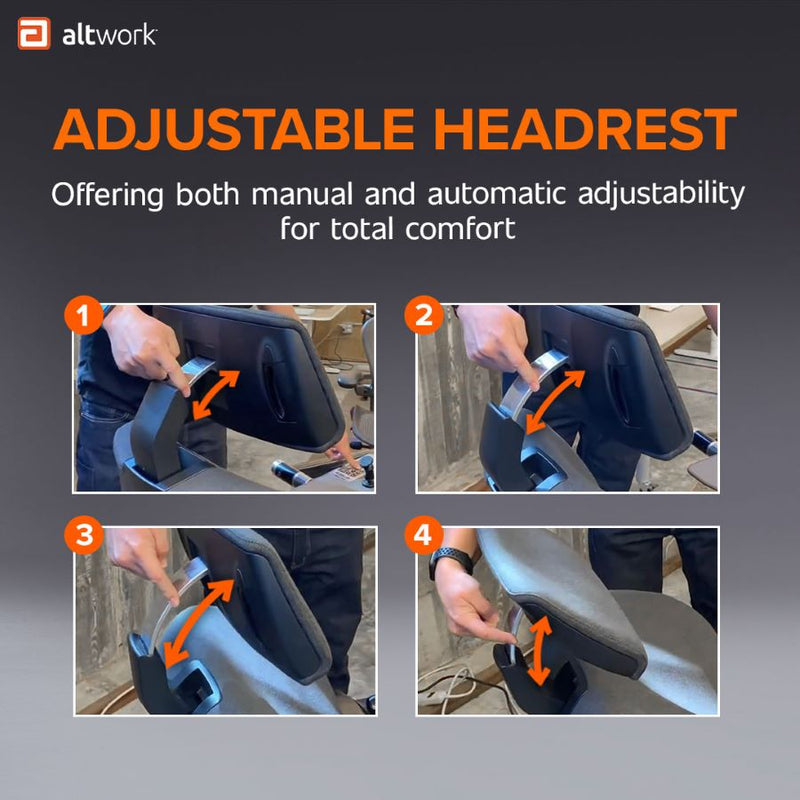 altwork

ADJUSTABLE HEADREST

Offering both manual and automatic adjustability for total comfort

1

2

3

4