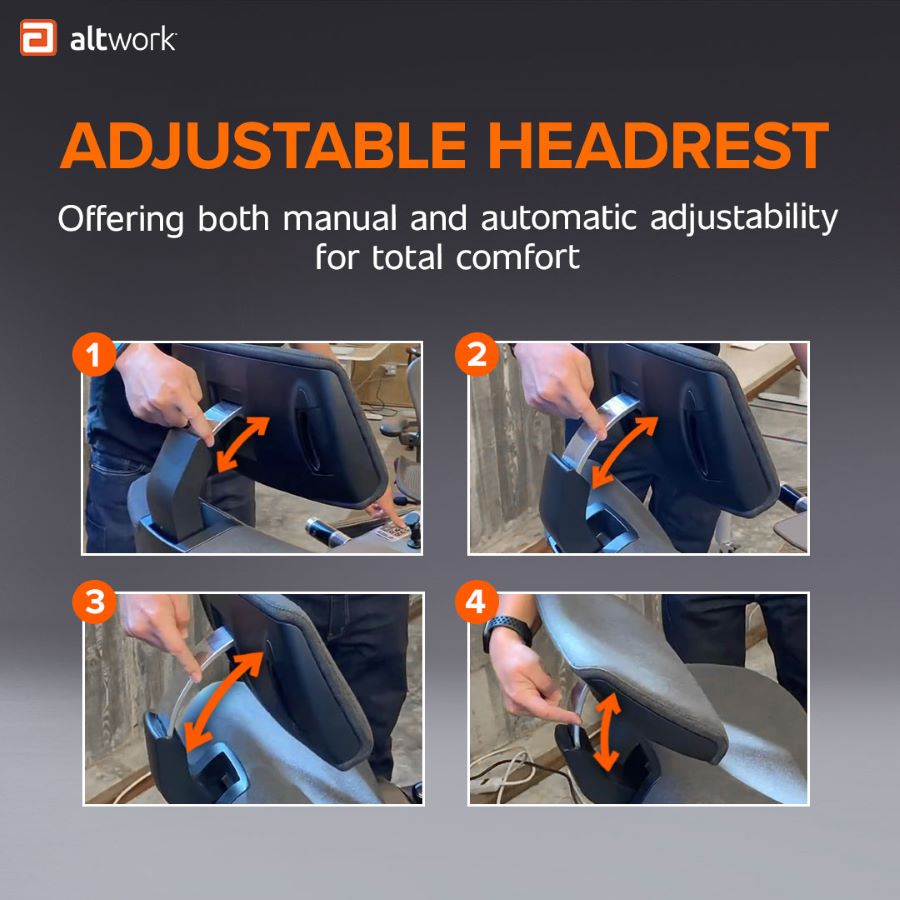 altwork

ADJUSTABLE HEADREST

Offering both manual and automatic adjustability for total comfort

1

2

3

4